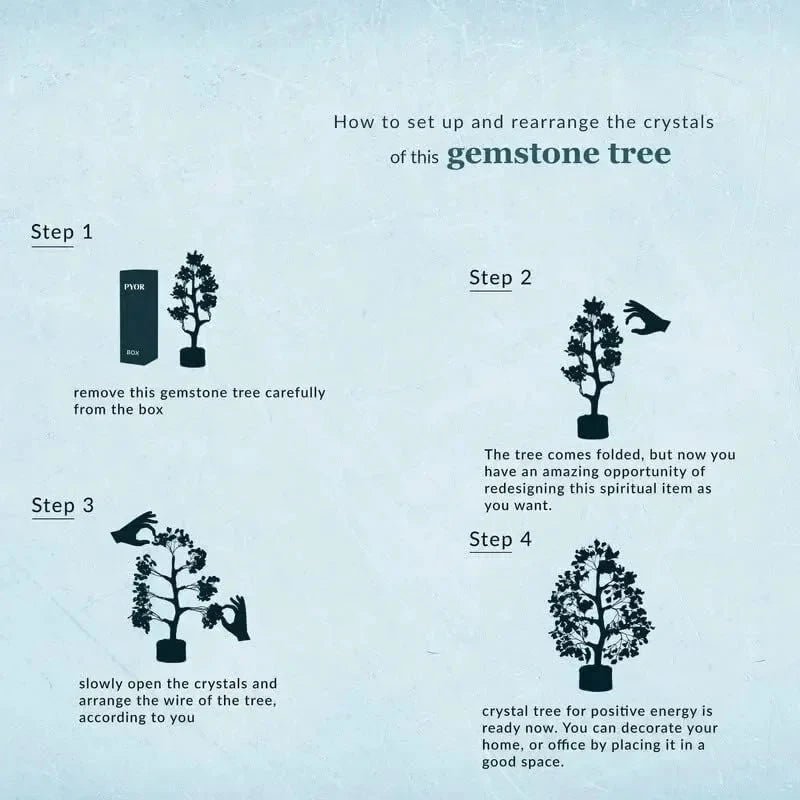 How to set up and rearrange the crystals of this gemstone tree

Step 1

PYOR

BOX

remove this gemstone tree carefully from the box

Step 2

The tree comes folded, but now you have an amazing opportunity of redesigning this spiritual item as you want.

Step 3

slowly open the crystals and arrange the wire of the tree, according to you

Step 4

crystal tree for positive energy is ready now. You can decorate your home, or office by placing it in a good space.